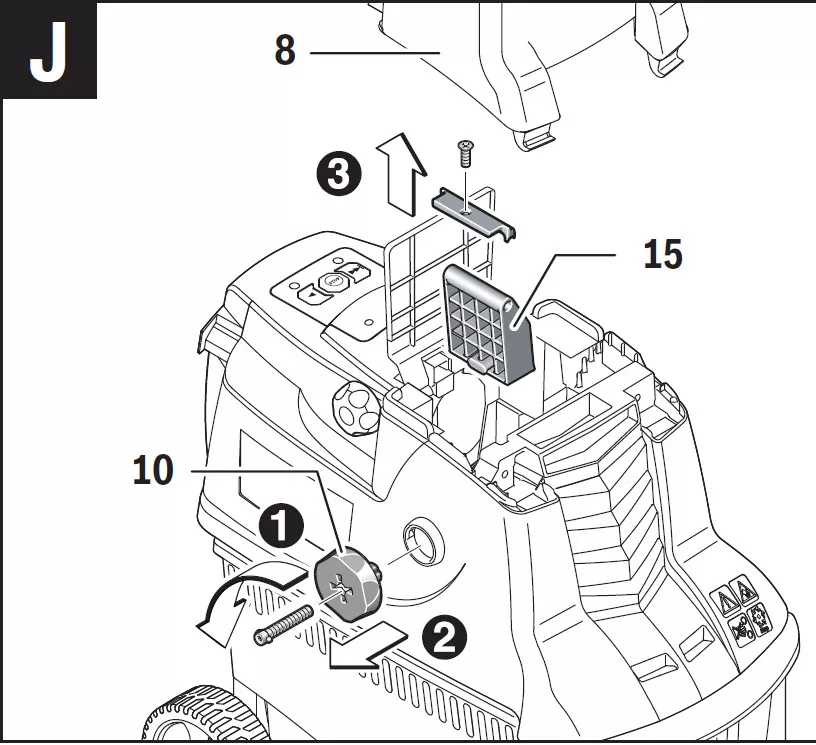 J

8

3

15

10

1

2